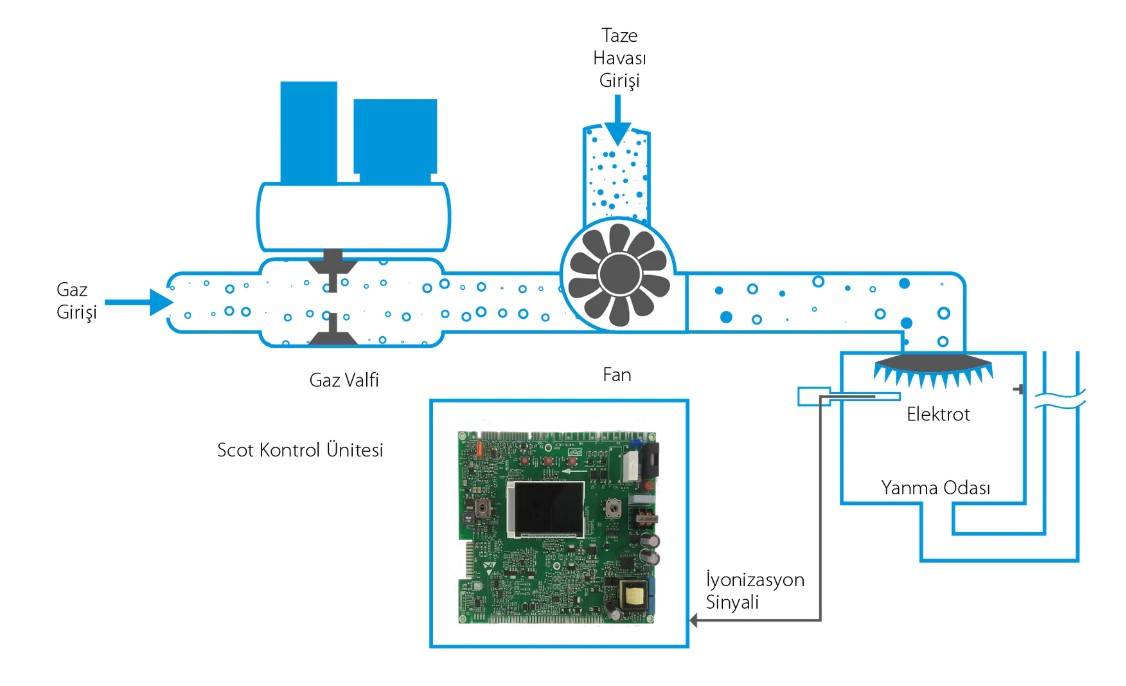 Taze Havası Girişi

Gaz Girişi

Gaz Valfi

Fan

Elektrot

Scot Kontrol Ünitesi

Yanma Odası

İyonizasyon Sinyali